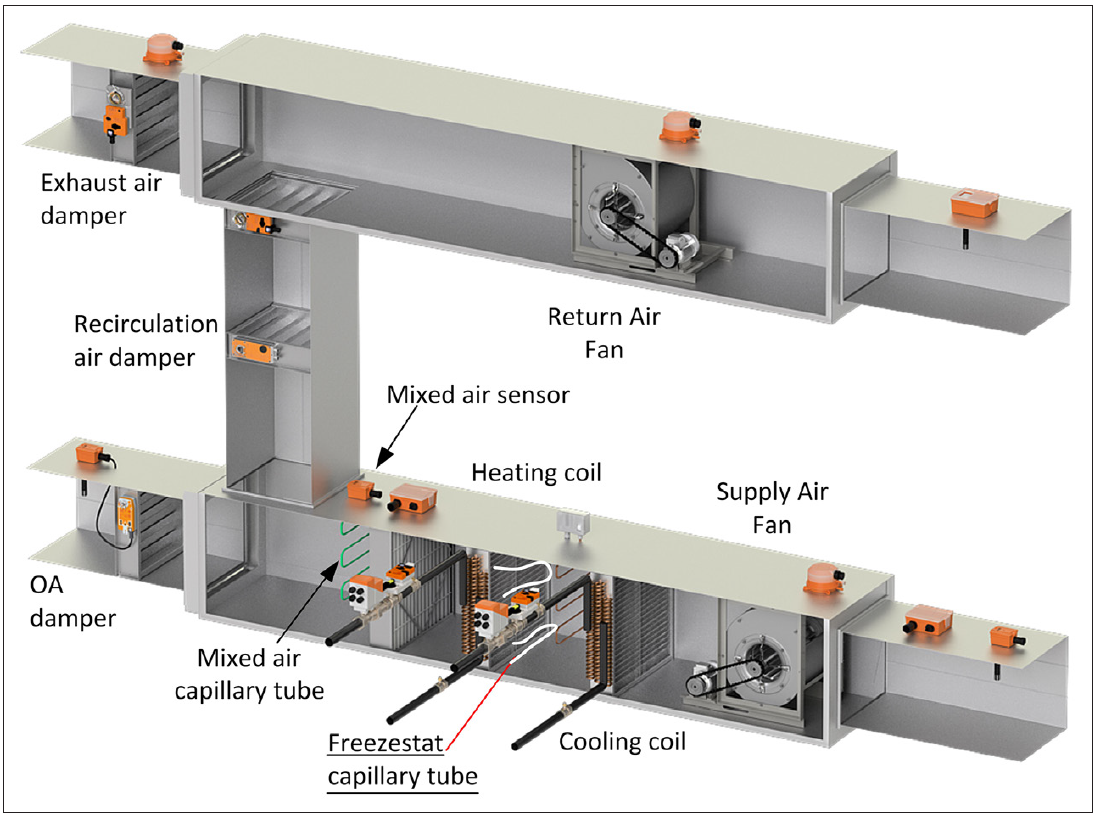 Exhaust air damper

Recirculation air damper

Return Air Fan

Mixed air sensor

Heating coil

Supply Air Fan

OA damper

Mixed air capillary tube

Freezestat capillary tube

Cooling coil