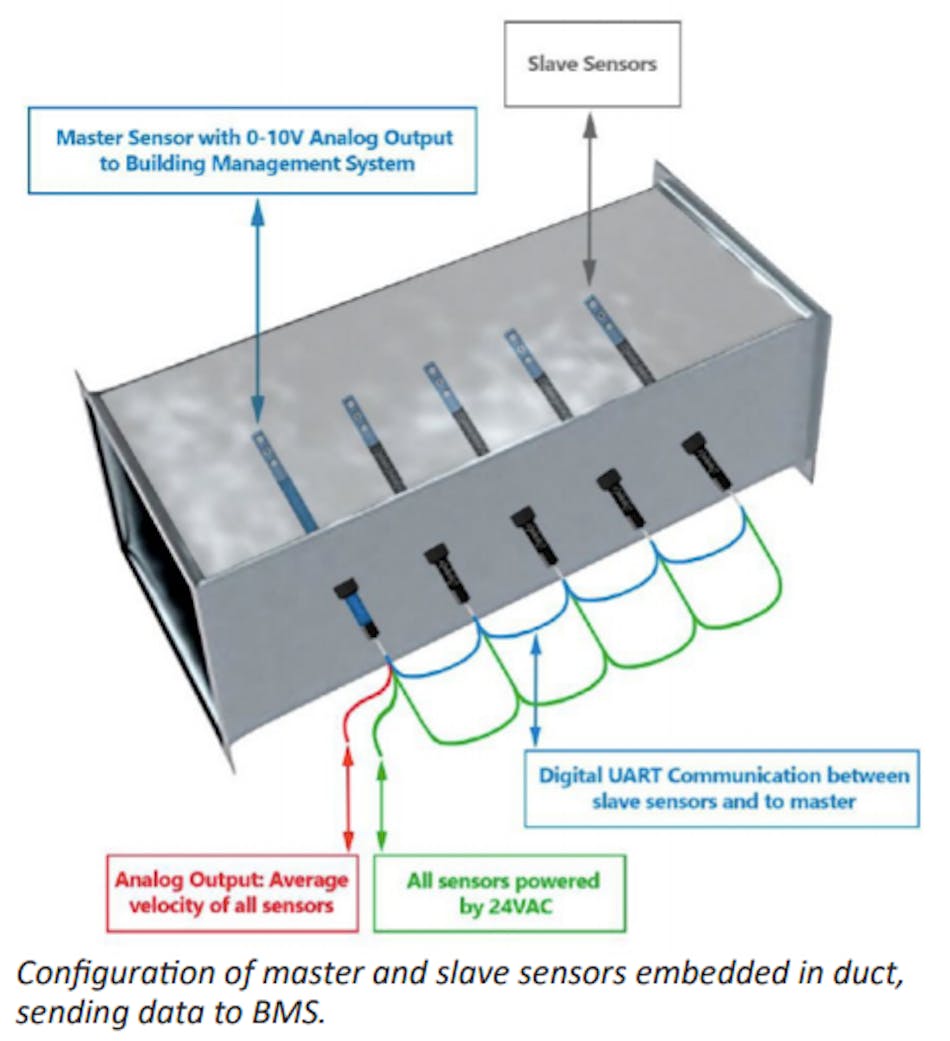 Slave Sensors

Master Sensor with 0-10V Analog Output to Building Management System

Digital UART Communication between slave sensors and to master

Analog Output: Average velocity of all sensors

All sensors powered by 24VAC

Configuration of master and slave sensors embedded in duct, sending data to BMS.